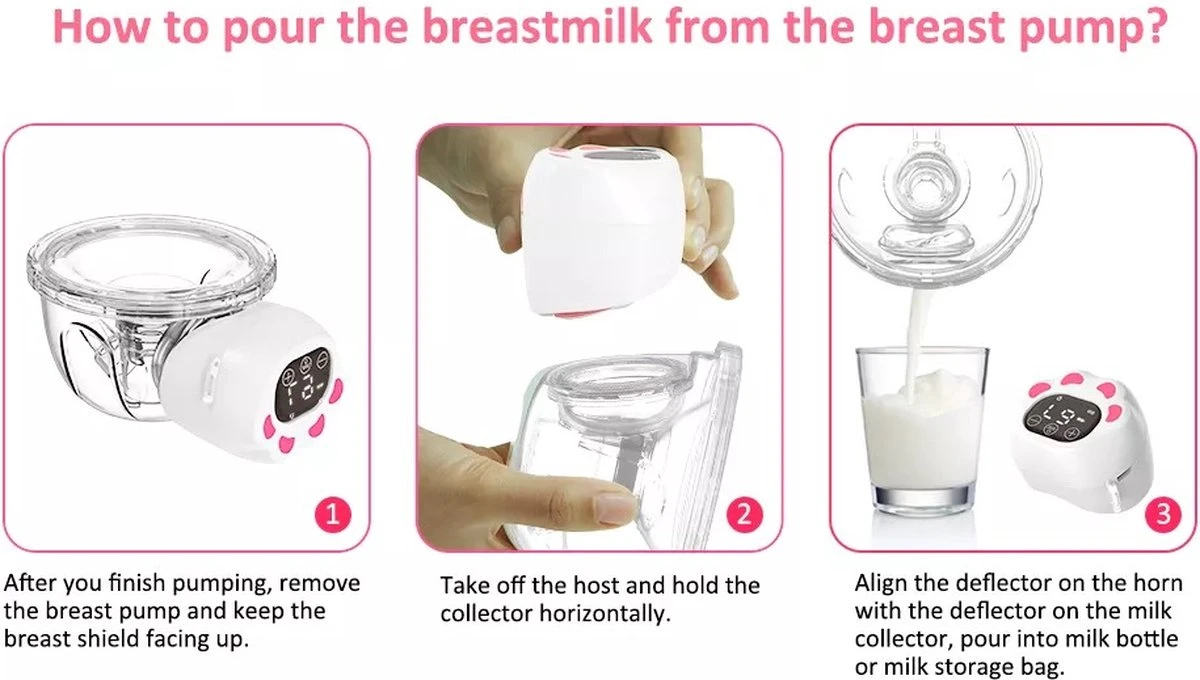 How to pour the breastmilk from the breast pump?

1

After you finish pumping, remove the breast pump and keep the breast shield facing up.

2

Take off the host and hold the collector horizontally.

3

Align the deflector on the horn with the deflector on the milk collector, pour into milk bottle or milk storage bag.